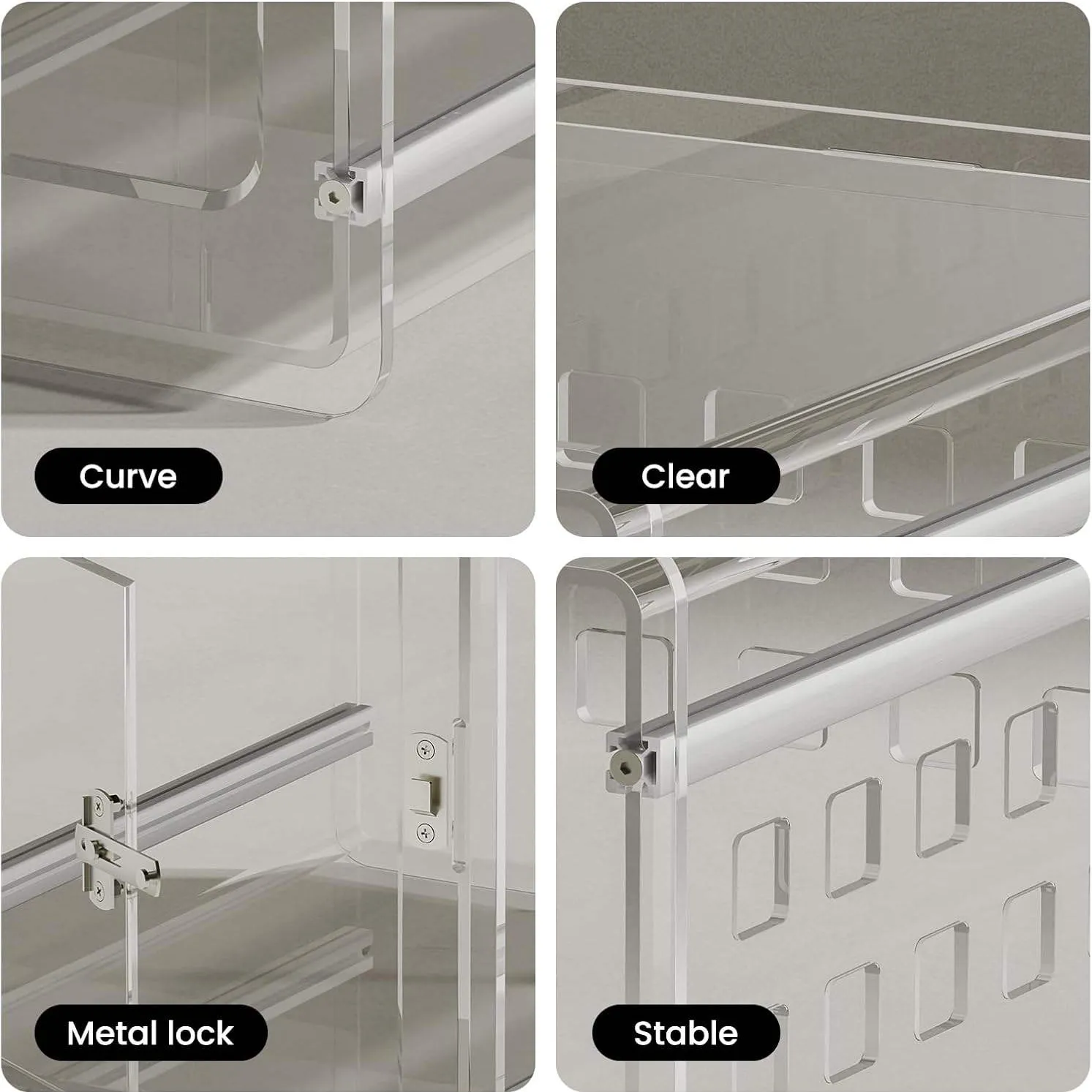 Curve

Clear

Metal lock

Stable