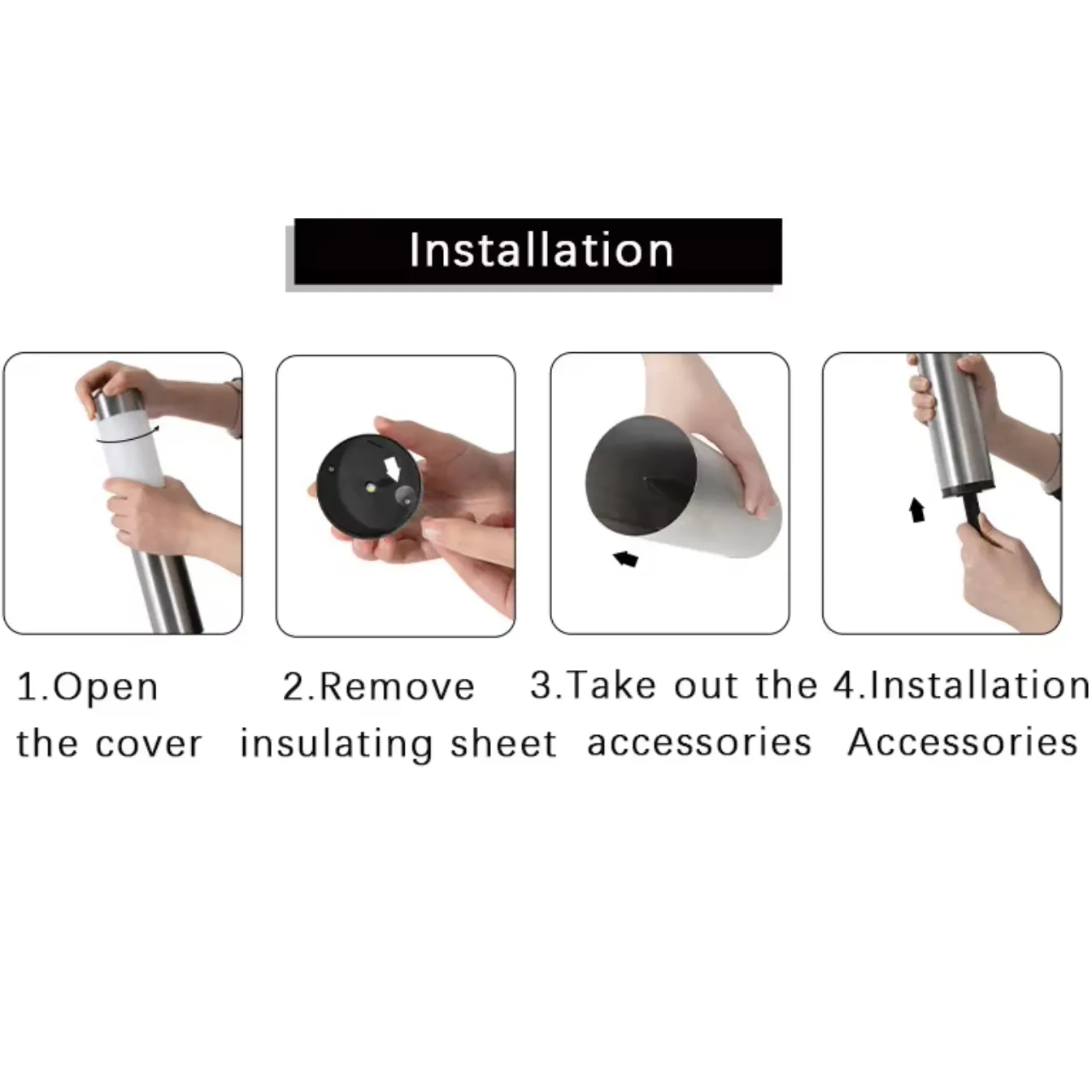 Installation

1.Open the cover

2.Remove insulating sheet

3.Take out the accessories

4.Installation Accessories